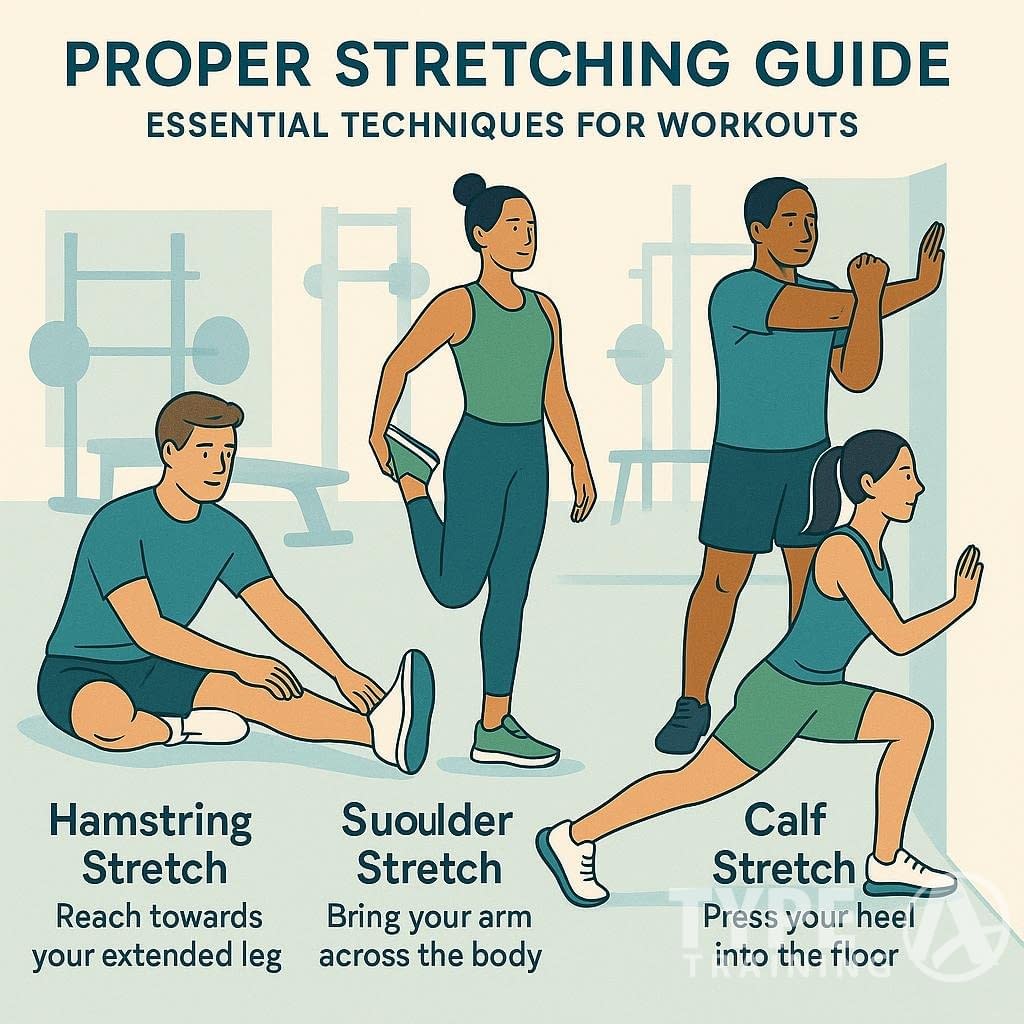 PROPER STRETCHING GUIDE
ESSENTIAL TECHNIQUES FOR WORKOUTS

Hamstring Stretch
Reach towards your extended leg

Suoulder Stretch
Bring your arm across the body

Calf Stretch
Press your heel into the floor

TYPE A TRAINING