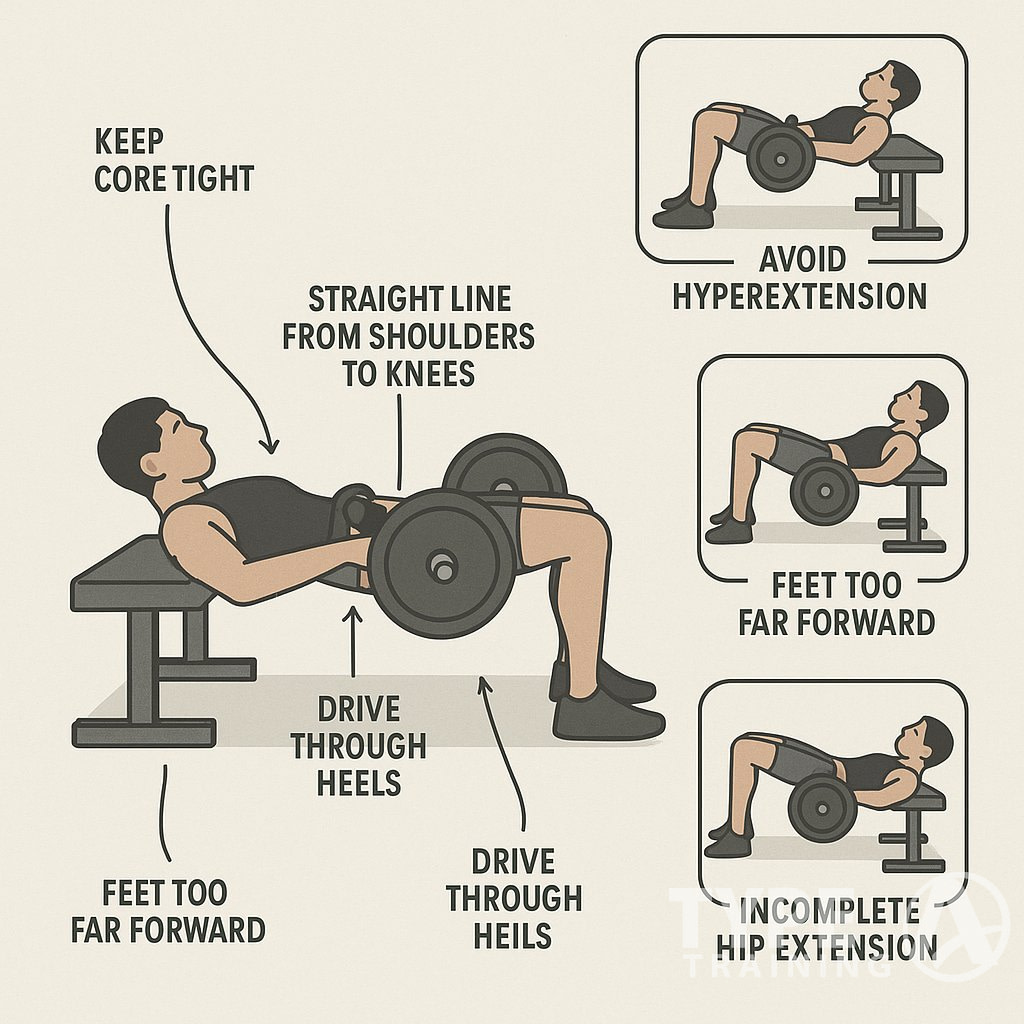 KEEP CORE TIGHT

STRAIGHT LINE FROM SHOULDERS TO KNEES

DRIVE THROUGH HEELS

FEET TOO FAR FORWARD

DRIVE THROUGH HEILS

AVOID HYPEREXTENSION

FEET TOO FAR FORWARD

INCOMPLETE HIP EXTENSION

TYPE A TRAINING