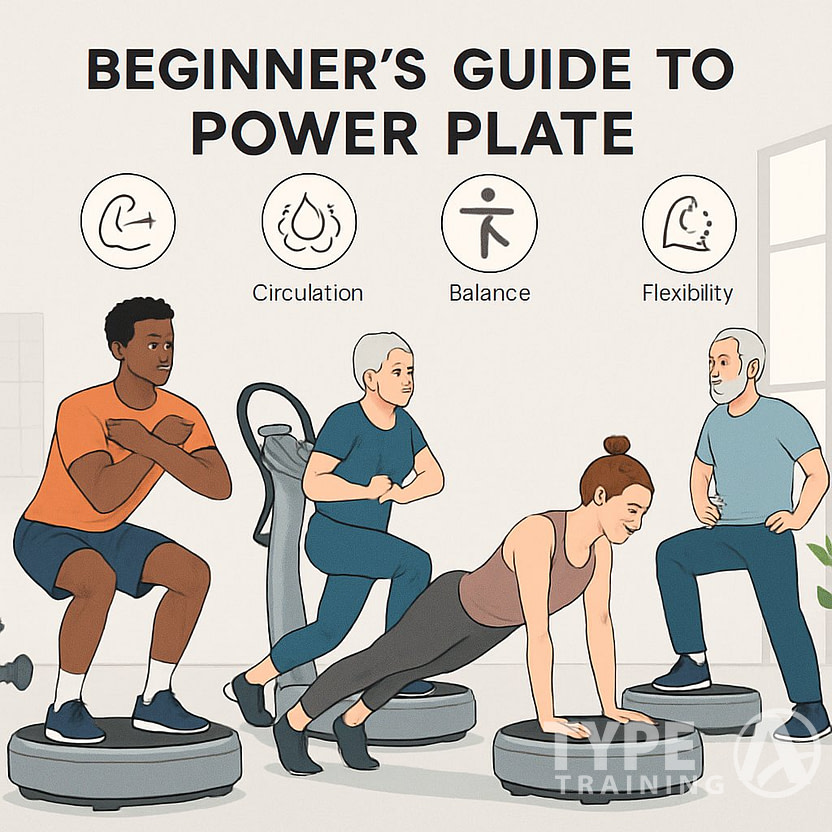 BEGINNER'S GUIDE TO POWER PLATE

Circulation

Balance

Flexibility

TYPE
TRAINING